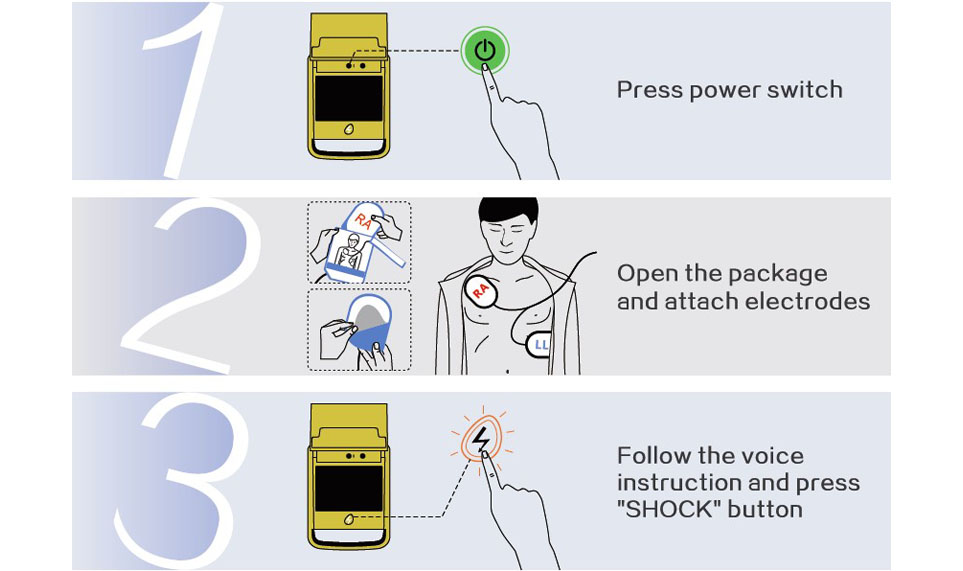 1

Press power switch

2

RA

RA

LL

Open the package and attach electrodes

3

Follow the voice instruction and press "SHOCK" button