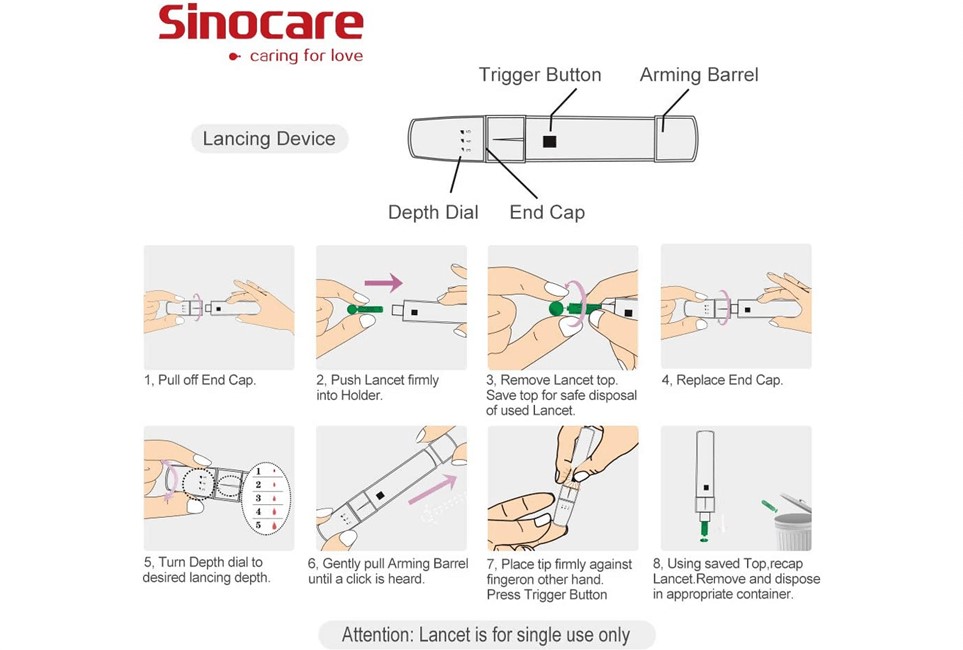 Sinocare
caring for love

Lancing Device

Trigger Button
Arming Barrel
Depth Dial
End Cap

1, Pull off End Cap.

2, Push Lancet firmly into Holder.

3, Remove Lancet top. Save top for safe disposal of used Lancet.

4, Replace End Cap.

1
2
3
4
5

5, Turn Depth dial to desired lancing depth.

6, Gently pull Arming Barrel until a click is heard.

7, Place tip firmly against fingeron other hand. Press Trigger Button

8, Using saved Top,recap Lancet.Remove and dispose in appropriate container.

Attention: Lancet is for single use only